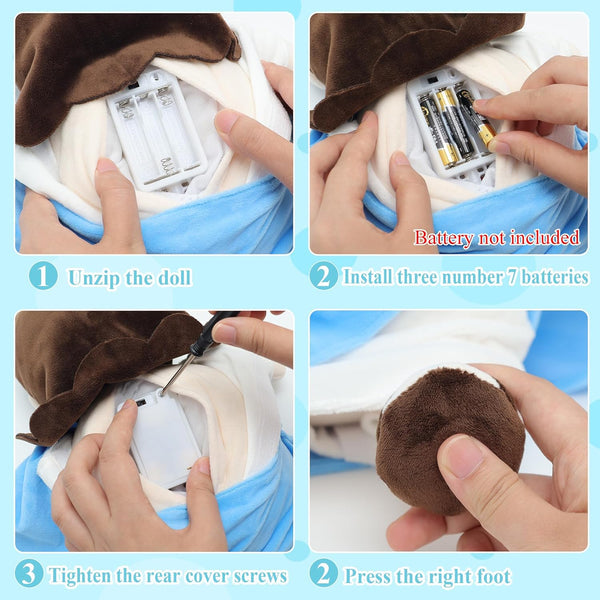 1 Unzip the doll

Battery not included

2 Install three number 7 batteries

3 Tighten the rear cover screws

2 Press the right foot