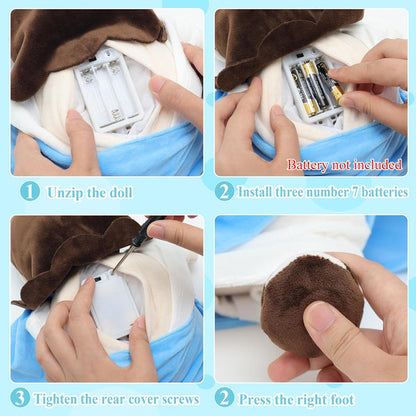 Battery not included

1 Unzip the doll

2 Install three number 7 batteries

3 Tighten the rear cover screws

2 Press the right foot